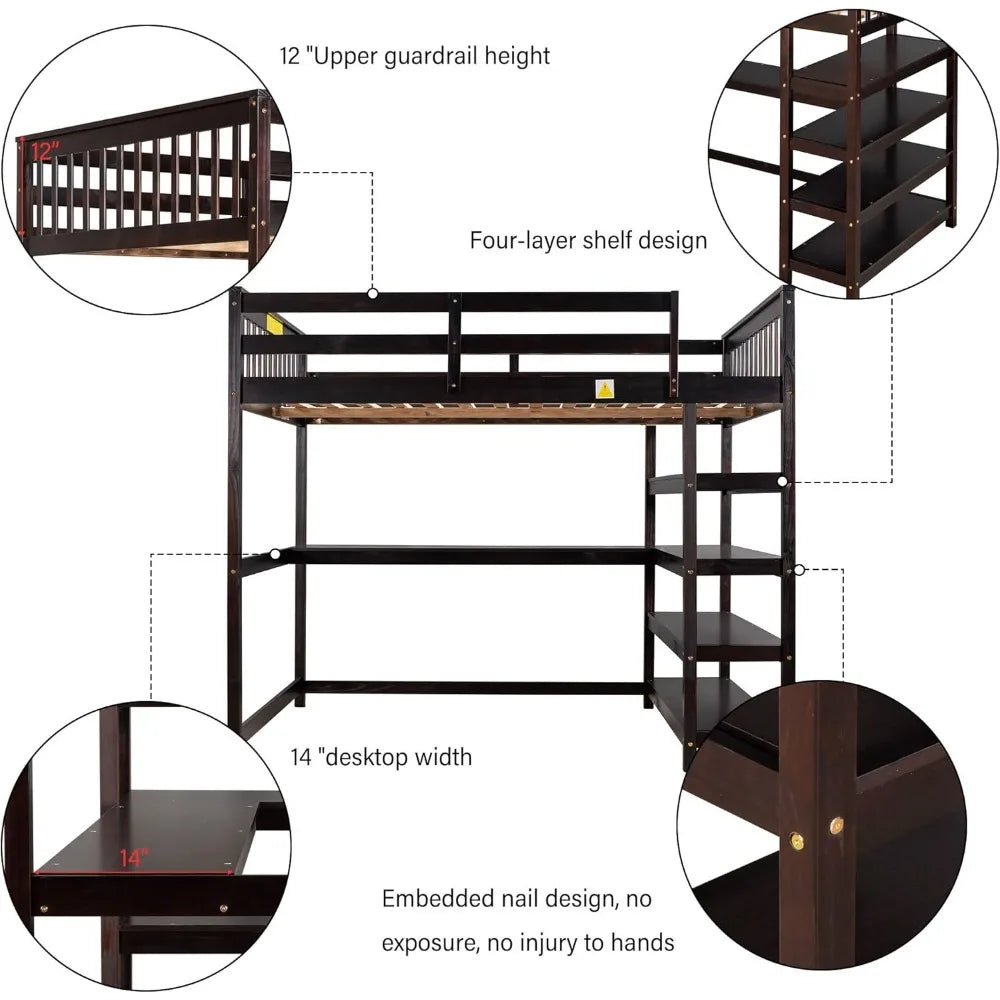 12 "Upper guardrail height

12"

Four-layer shelf design

14 "desktop width

14"

Embedded nail design, no exposure, no injury to hands