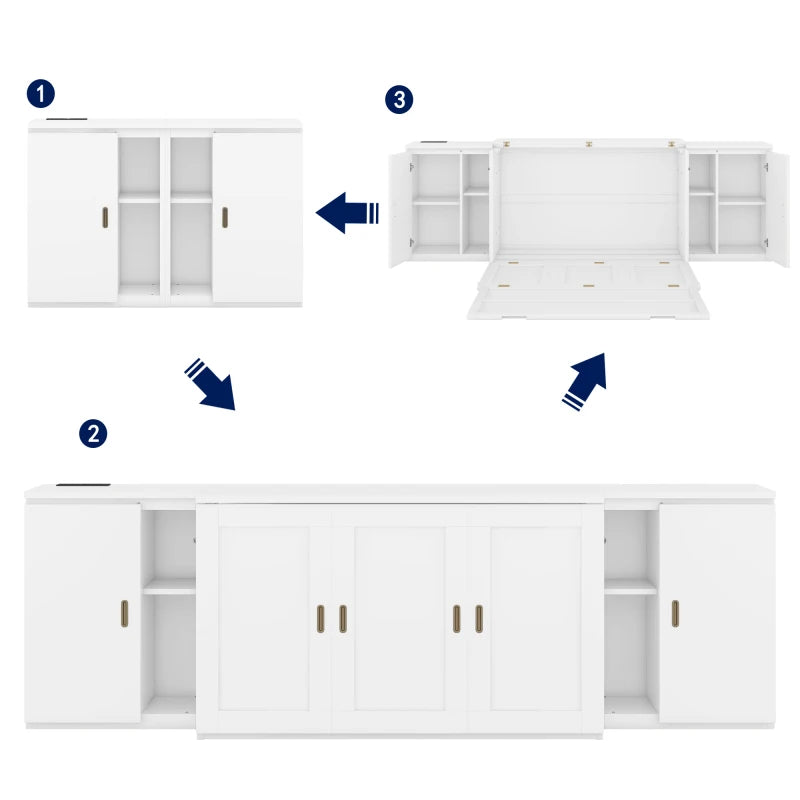 1

3

2